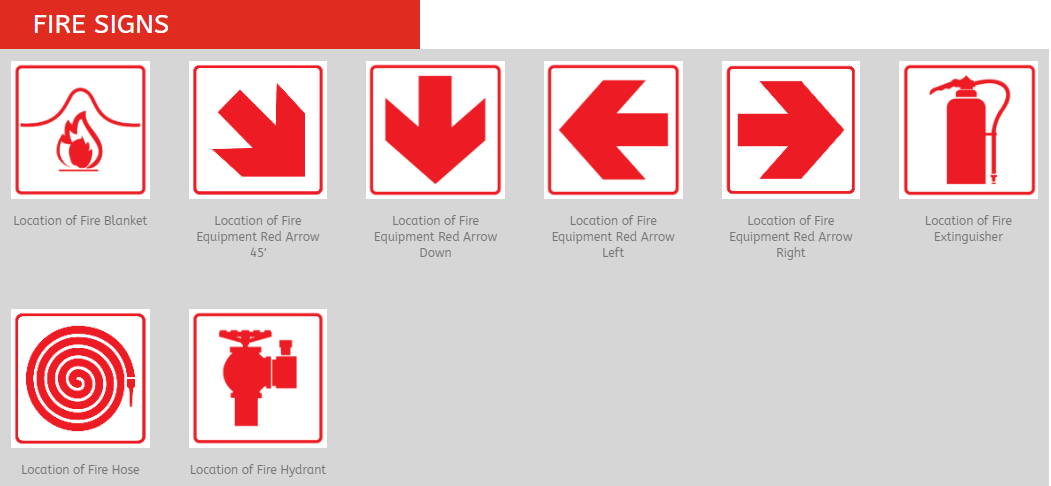 FIRE SIGNS

Location of Fire Blanket

Location of Fire Equipment Red Arrow 45'

Location of Fire Equipment Red Arrow Down

Location of Fire Equipment Red Arrow Left

Location of Fire Equipment Red Arrow Right

Location of Fire Extinguisher

Location of Fire Hose

Location of Fire Hydrant